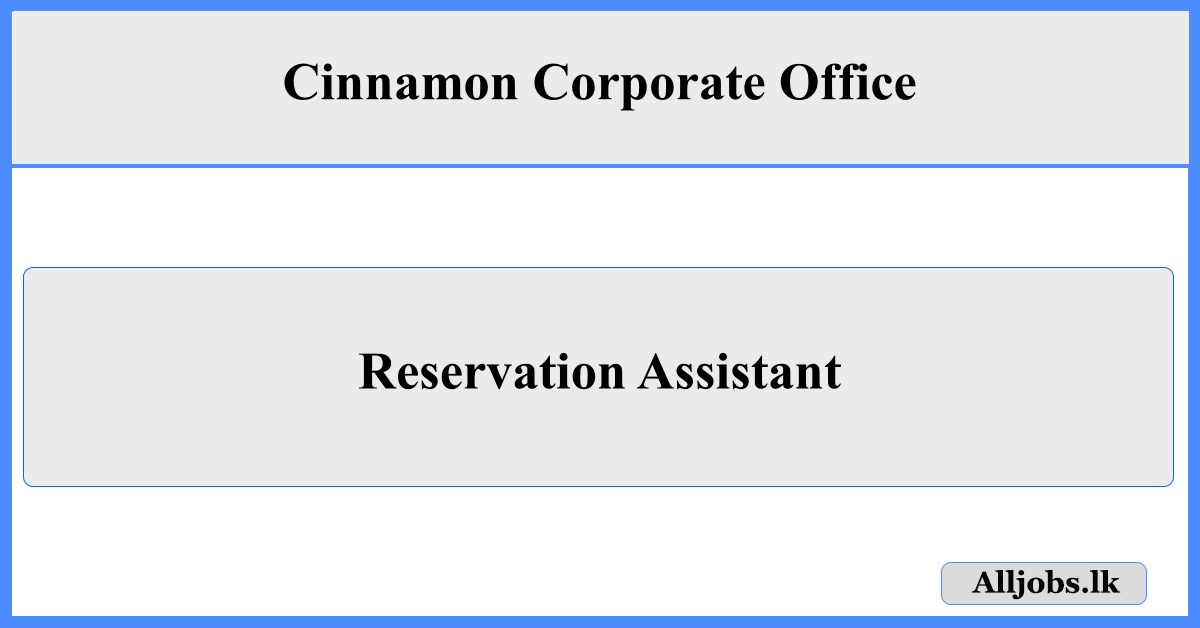 Cinnamon Corporate Office

Reservation Assistant

Alljobs.lk