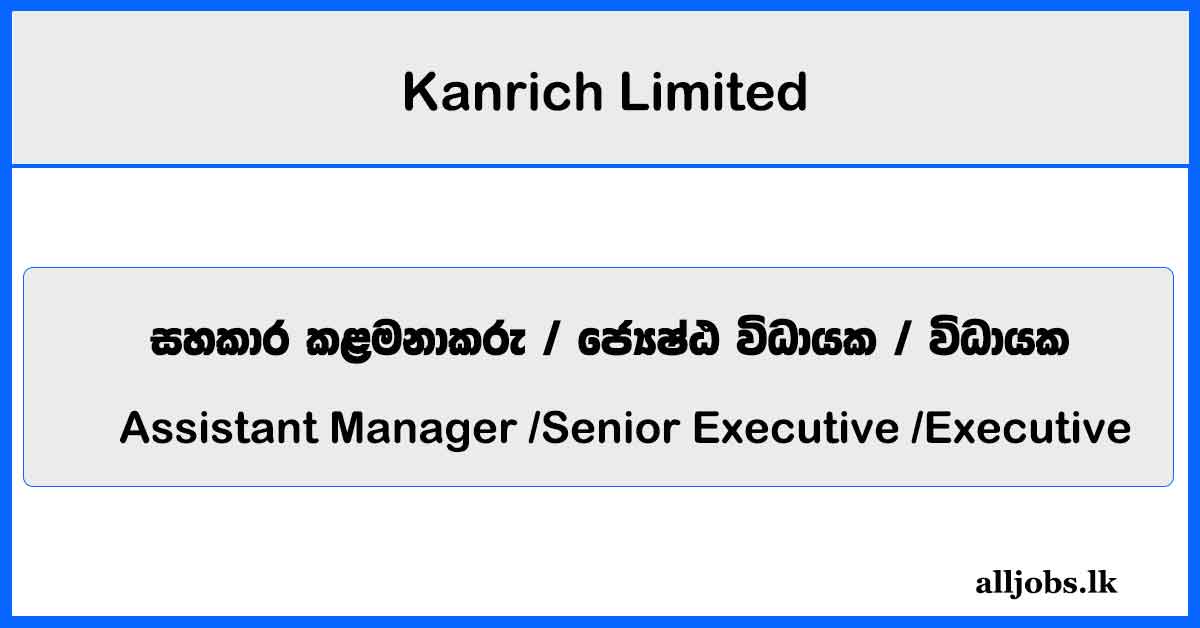 Kanrich Limited

සහකාර කළමනාකරු / ජ්‍යෙෂ්ඨ විධායක / විධායක

Assistant Manager /Senior Executive /Executive

alljobs.lk